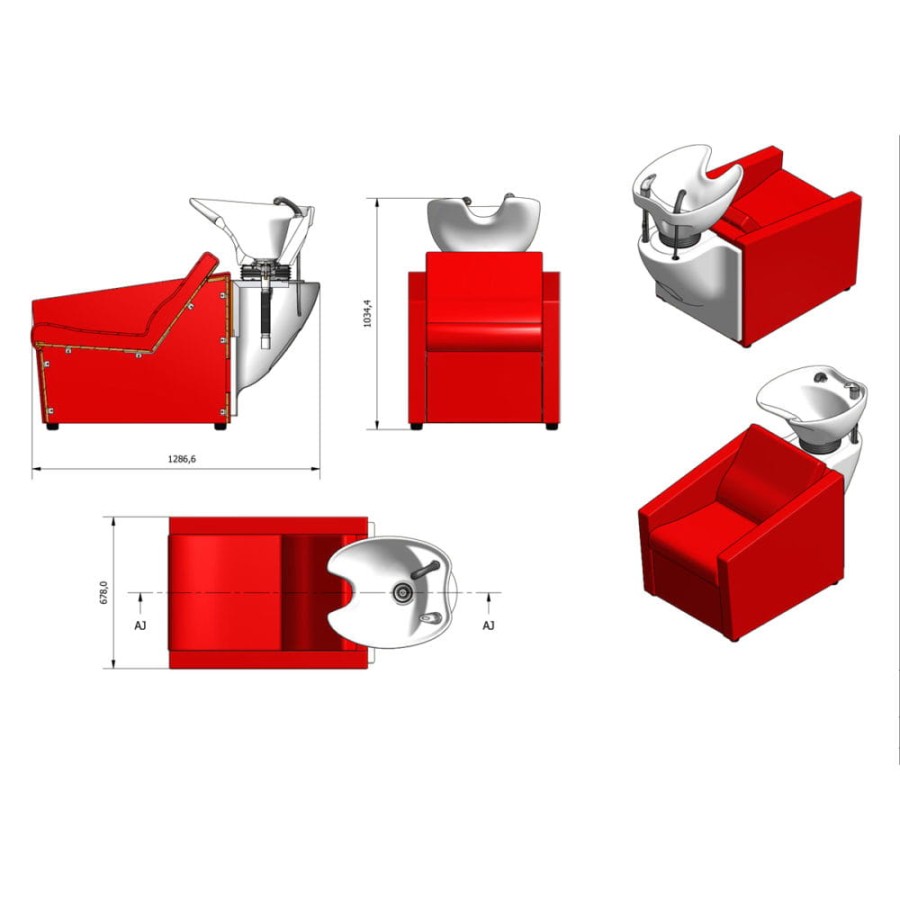 1034,4

1286,6

678,0

AJ

AJ